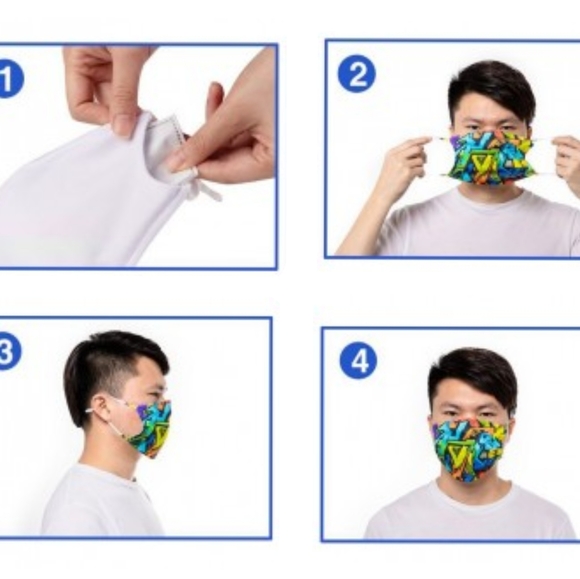 1

2

3

4